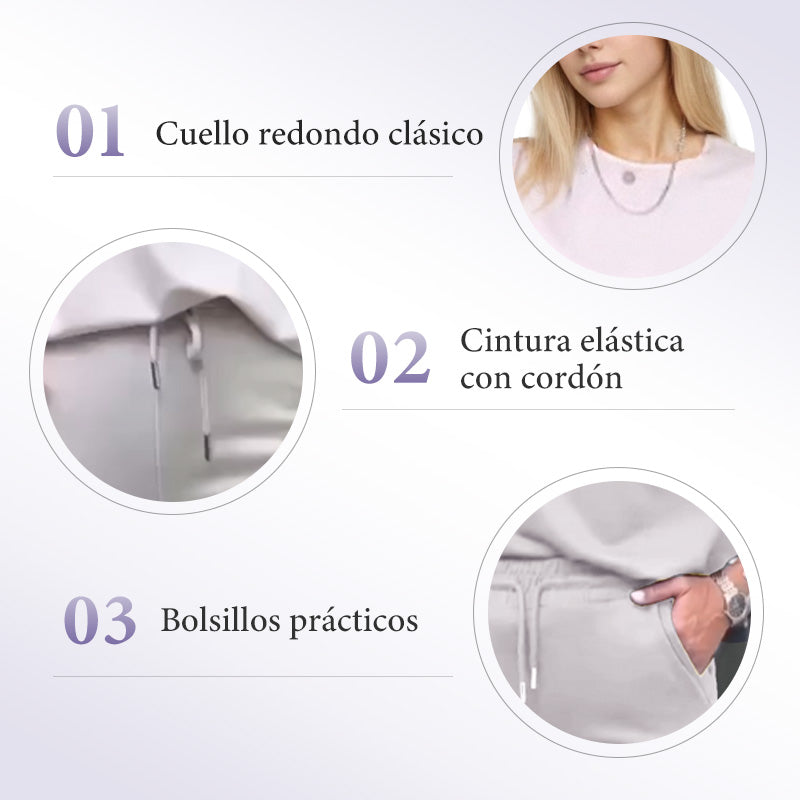 01 Cuello redondo clásico

02 Cintura elástica con cordón

03 Bolsillos prácticos