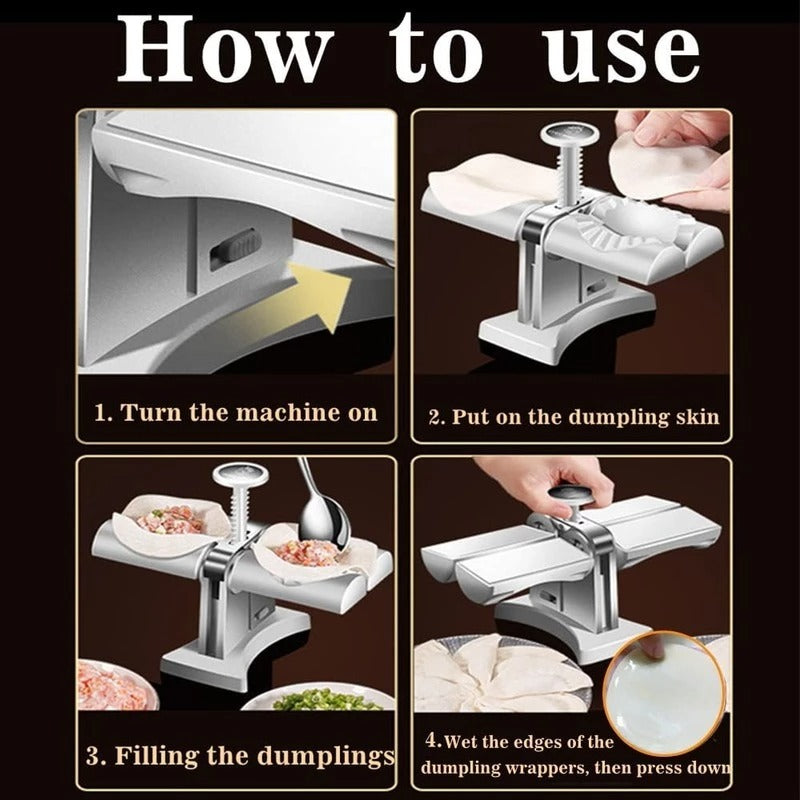 How to use

1. Turn the machine on

2. Put on the dumpling skin

3. Filling the dumplings

4.Wet the edges of the dumpling wrappers, then press down