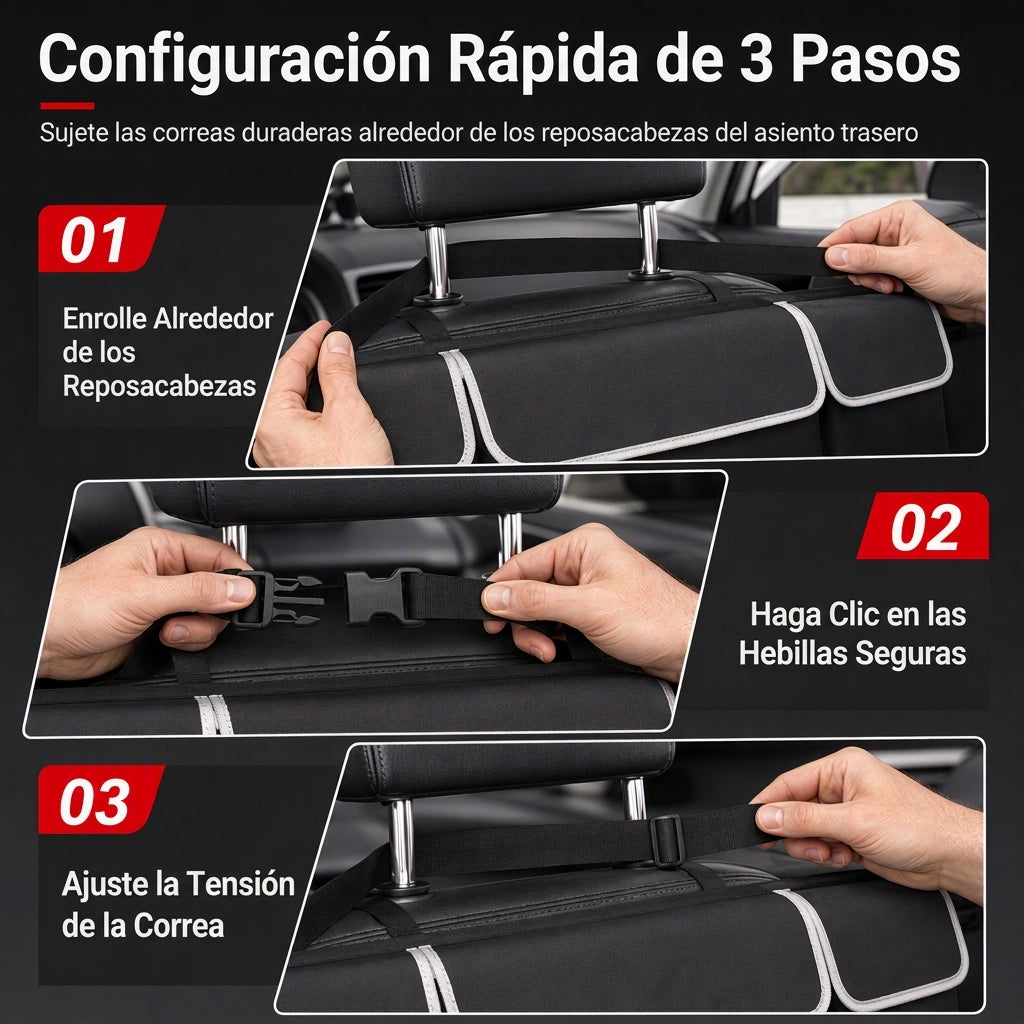 Configuración Rápida de 3 Pasos

Sujete las correas duraderas alrededor de los reposacabezas del asiento trasero

01

Enrolle Alrededor de los Reposacabezas

02

Haga Clic en las Hebillas Seguras

03

Ajuste la Tensión de la Correa